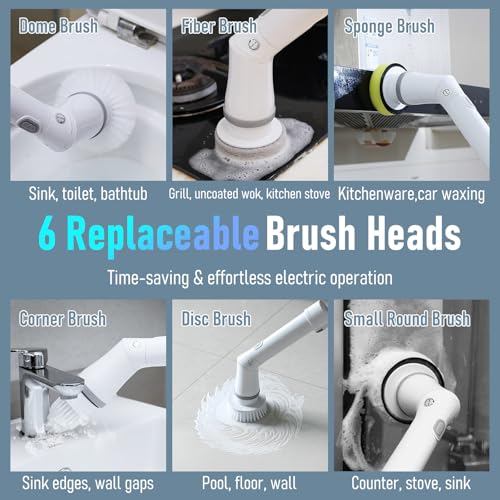 Dome Brush

Sink, toilet, bathtub

Fiber Brush

Grill, uncoated wok, kitchen stove

Sponge Brush

Kitchenware,car waxing

6 Replaceable Brush Heads

Time-saving & effortless electric operation

Corner Brush

Sink edges, wall gaps

Disc Brush

Pool, floor, wall

Small Round Brush

Counter, stove, sink