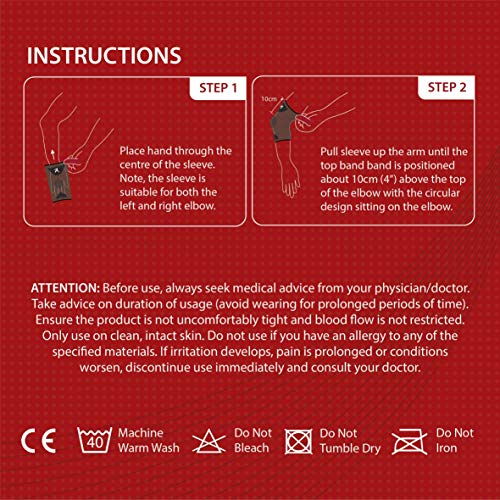 INSTRUCTIONS

STEP 1

Place hand through the centre of the sleeve. Note, the sleeve is suitable for both the left and right elbow.

STEP 2

10cm

Pull sleeve up the arm until the top band band is positioned about 10cm (4") above the top of the elbow with the circular design sitting on the elbow.

ATTENTION: Before use, always seek medical advice from your physician/doctor. Take advice on duration of usage (avoid wearing for prolonged periods of time). Ensure the product is not uncomfortably tight and blood flow is not restricted. Only use on clean, intact skin. Do not use if you have an allergy to any of the specified materials. If irritation develops, pain is prolonged or conditions worsen, discontinue use immediately and consult your doctor.

CE

40 Machine Warm Wash

Do Not Bleach

Do Not Tumble Dry

Do Not Iron