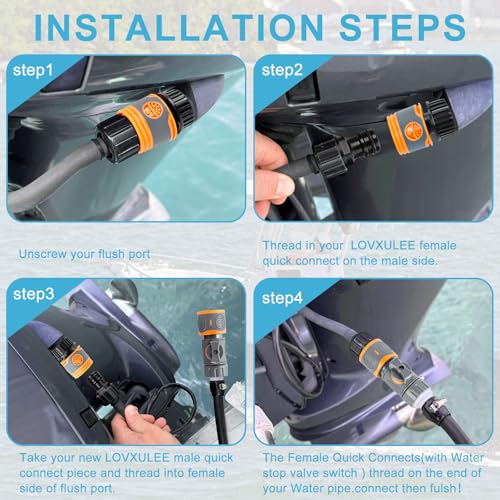 INSTALLATION STEPS

step1

Unscrew your flush port

step2

Thread in your LOVXULEE female quick connect on the male side.

step3

Take your new LOVXULEE male quick connect piece and thread into female side of flush port.

step4

The Female Quick Connects(with Water stop valve switch ) thread on the end of your Water pipe.connect then fulsh!