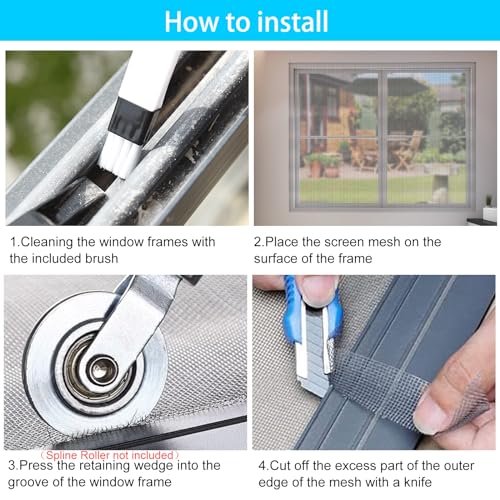 How to install

1.Cleaning the window frames with the included brush

2.Place the screen mesh on the surface of the frame

（Spline Roller not included）

3.Press the retaining wedge into the groove of the window frame

4.Cut off the excess part of the outer edge of the mesh with a knife