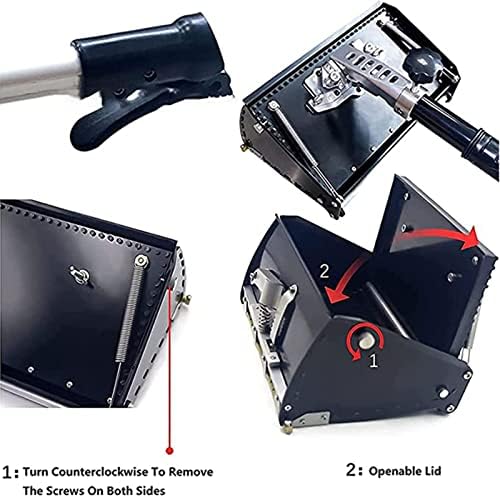 2

1

1: Turn Counterclockwise To Remove The Screws On Both Sides

2: Openable Lid