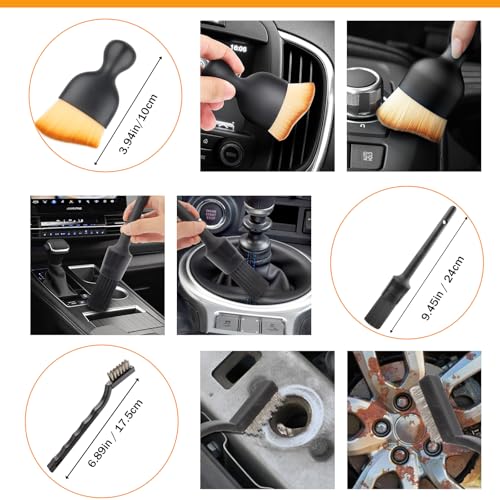 3.94in/10cm

9.45in / 24cm

6.89in / 17.5cm