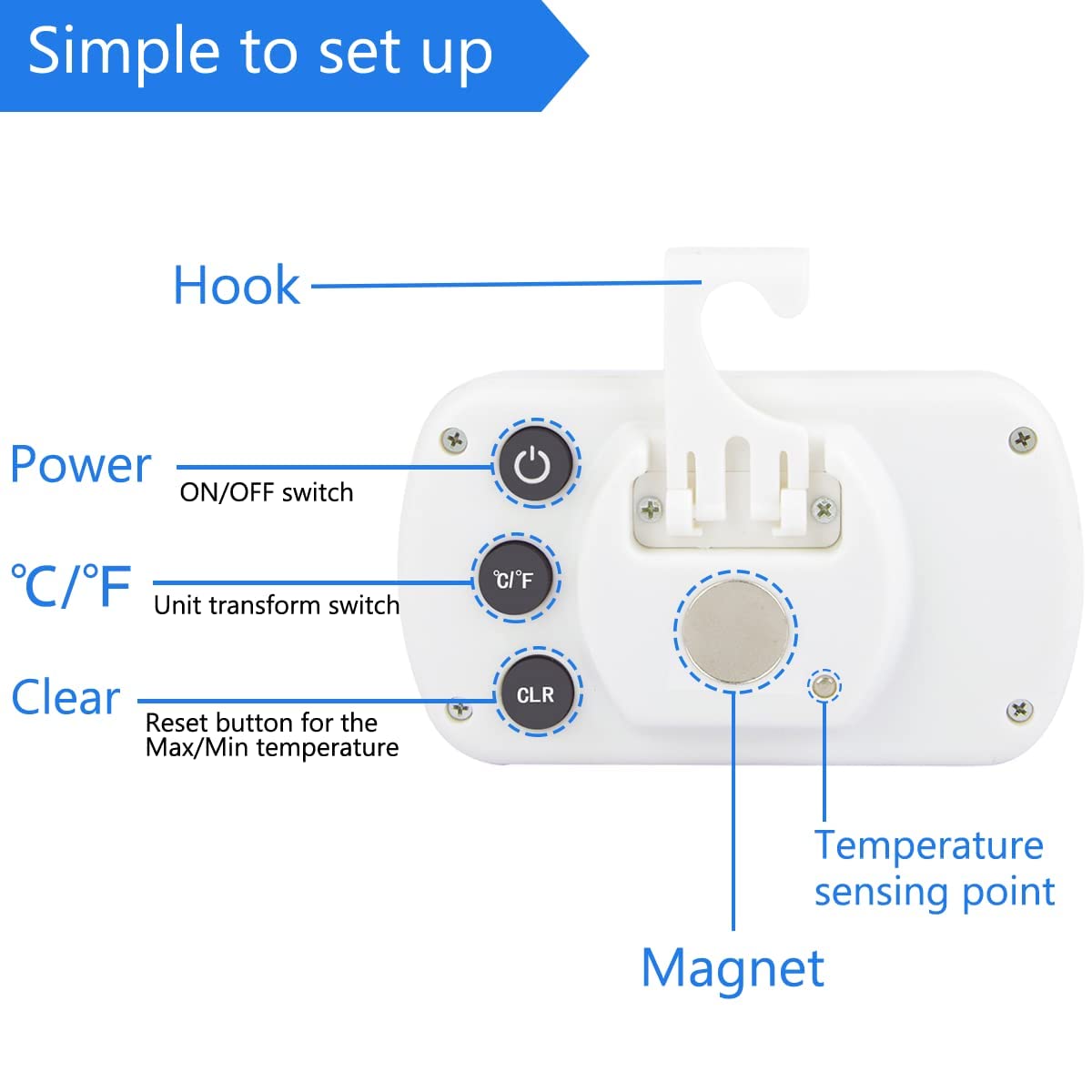 Simple to set up

Hook

Power
ON/OFF switch

℃/℉
Unit transform switch

℃/℉

Clear
Reset button for the Max/Min temperature

CLR

Temperature sensing point

Magnet