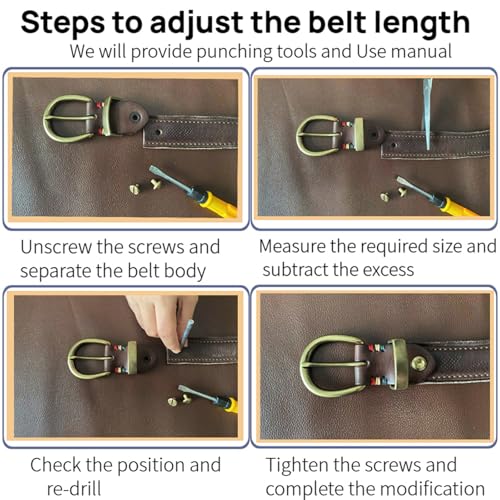 Steps to adjust the belt length
We will provide punching tools and Use manual

Unscrew the screws and separate the belt body

Measure the required size and subtract the excess

Check the position and re-drill

Tighten the screws and complete the modification