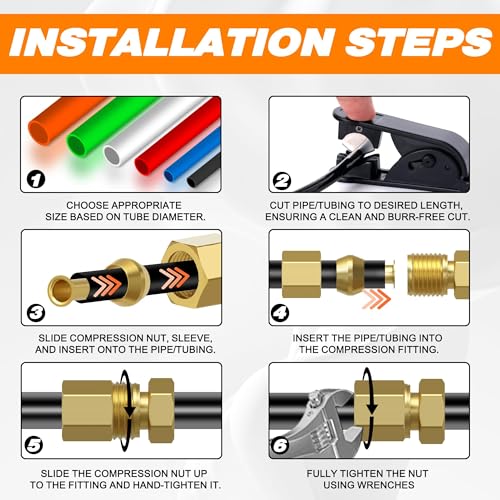 INSTALLATION STEPS

1

CHOOSE APPROPRIATE SIZE BASED ON TUBE DIAMETER.

2

CUT PIPE/TUBING TO DESIRED LENGTH, ENSURING A CLEAN AND BURR-FREE CUT.

3

SLIDE COMPRESSION NUT, SLEEVE, AND INSERT ONTO THE PIPE/TUBING.

4

INSERT THE PIPE/TUBING INTO THE COMPRESSION FITTING.

5

SLIDE THE COMPRESSION NUT UP TO THE FITTING AND HAND-TIGHTEN IT.

6

FULLY TIGHTEN THE NUT USING WRENCHES