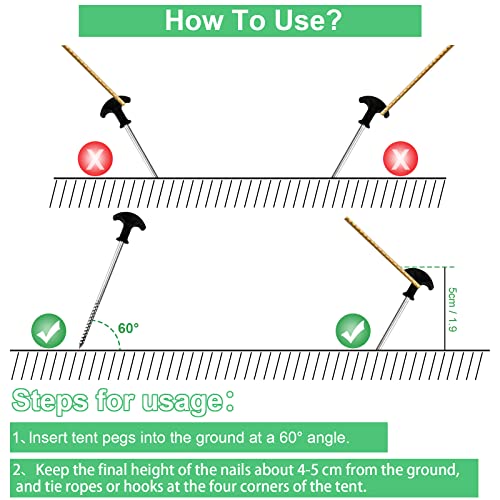 How To Use?

60°

5cm / 1.9

Steps for usage:

1、Insert tent pegs into the ground at a 60° angle.

2、 Keep the final height of the nails about 4-5 cm from the ground, and tie ropes or hooks at the four corners of the tent.