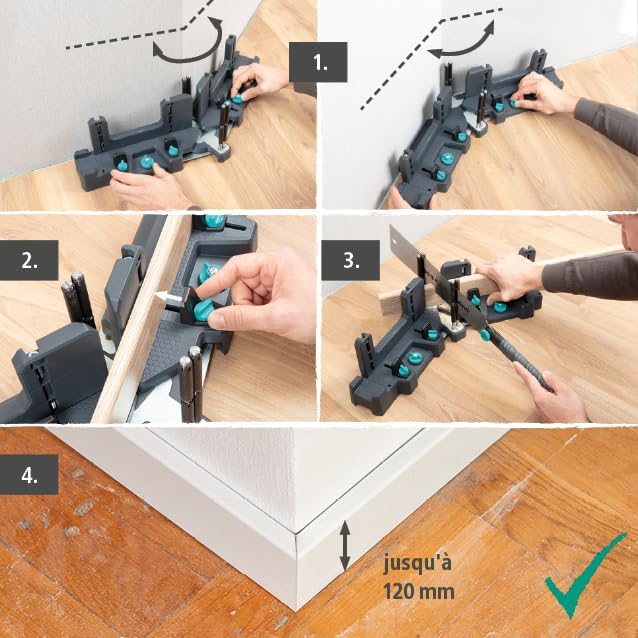 1.

2.

3.

4.

jusqu'à 120 mm