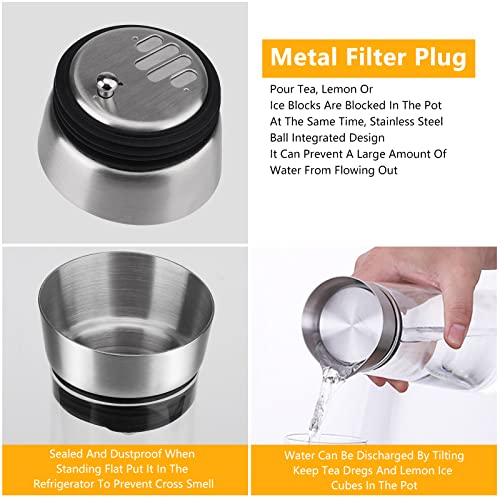 Metal Filter Plug

Pour Tea, Lemon Or Ice Blocks Are Blocked In The Pot At The Same Time, Stainless Steel Ball Integrated Design It Can Prevent A Large Amount Of Water From Flowing Out

Sealed And Dustproof When Standing Flat Put It In The Refrigerator To Prevent Cross Smell

Water Can Be Discharged By Tilting Keep Tea Dregs And Lemon Ice Cubes In The Pot