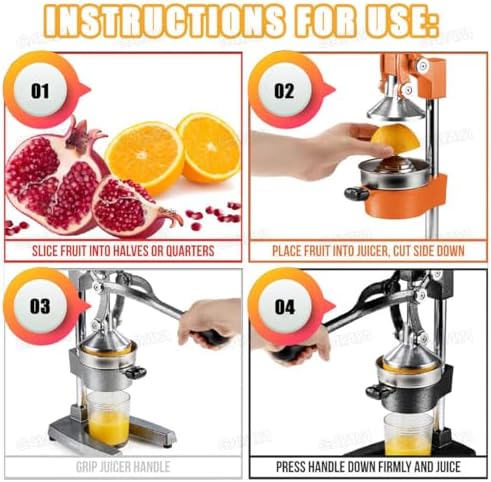 INSTRUCTIONS FOR USE:

01

SLICE FRUIT INTO HALVES OR QUARTERS

02

PLACE FRUIT INTO JUICER, CUT SIDE DOWN

03

GRIP JUICER HANDLE

04

PRESS HANDLE DOWN FIRMLY AND JUICE