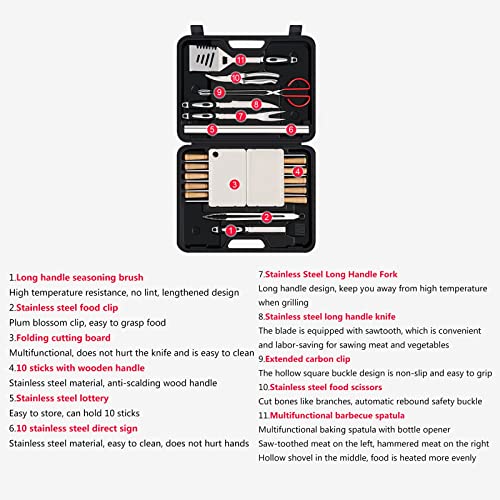 11

10

9

8

7

5

6

3

4

2

1

1.Long handle seasoning brush
High temperature resistance, no lint, lengthened design
2.Stainless steel food clip
Plum blossom clip, easy to grasp food
3.Folding cutting board
Multifunctional, does not hurt the knife and is easy to clean
4.10 sticks with wooden handle
Stainless steel material, anti-scalding wood handle
5.Stainless steel lottery
Easy to store, can hold 10 sticks
6.10 stainless steel direct sign
Stainless steel material, easy to clean, does not hurt hands

7.Stainless Steel Long Handle Fork
Long handle design, keep you away from high temperature when grilling
8.Stainless steel long handle knife
The blade is equipped with sawtooth, which is convenient and labor-saving for sawing meat and vegetables
9.Extended carbon clip
The hollow square buckle design is non-slip and easy to grip
10.Stainless steel food scissors
Cut bones like branches, automatic rebound safety buckle
11.Multifunctional barbecue spatula
Multifunctional baking spatula with bottle opener
Saw-toothed meat on the left, hammered meat on the right
Hollow shovel in the middle, food is heated more evenly