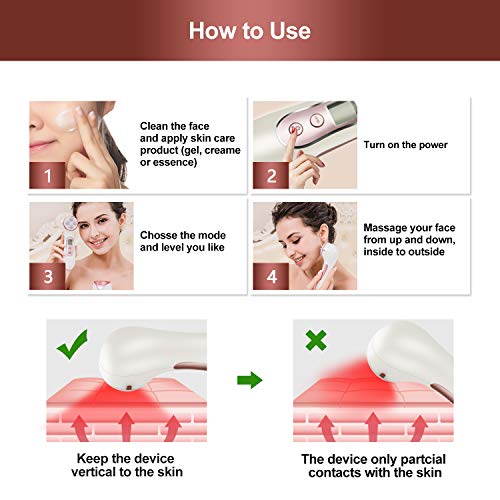 How to Use

1
Clean the face and apply skin care product (gel, creame or essence)

2
Turn on the power

3
Chosse the mode and level you like

4
Massage your face from up and down, inside to outside

Keep the device vertical to the skin

The device only partcial contacts with the skin