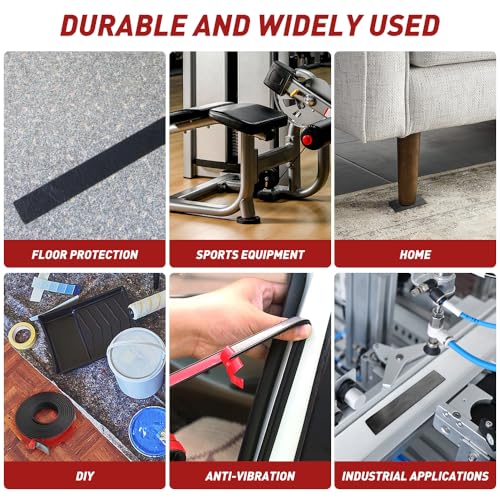 DURABLE AND WIDELY USED

FLOOR PROTECTION

SPORTS EQUIPMENT

HOME

DIY

ANTI-VIBRATION

INDUSTRIAL APPLICATIONS