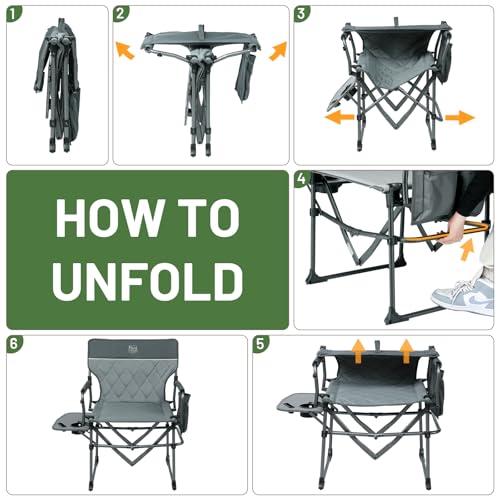 1

2

3

HOW TO UNFOLD

4

6

5