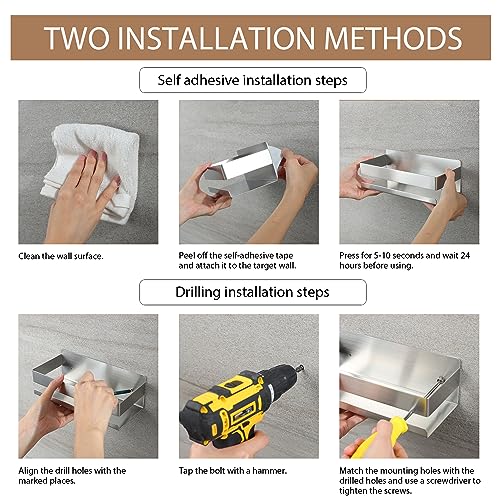 TWO INSTALLATION METHODS

Self adhesive installation steps

Clean the wall surface.

Peel off the self-adhesive tape and attach it to the target wall.

Press for 5-10 seconds and wait 24 hours before using.

Drilling installation steps

Align the drill holes with the marked places.

Tap the bolt with a hammer.

Match the mounting holes with the drilled holes and use a screwdriver to tighten the screws.