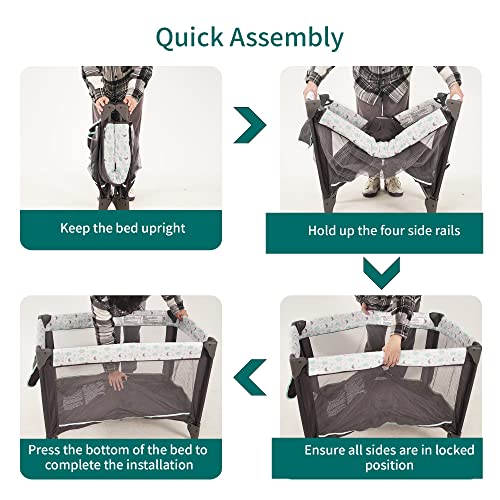 Quick Assembly

Keep the bed upright

Hold up the four side rails

Ensure all sides are in locked position

Press the bottom of the bed to complete the installation