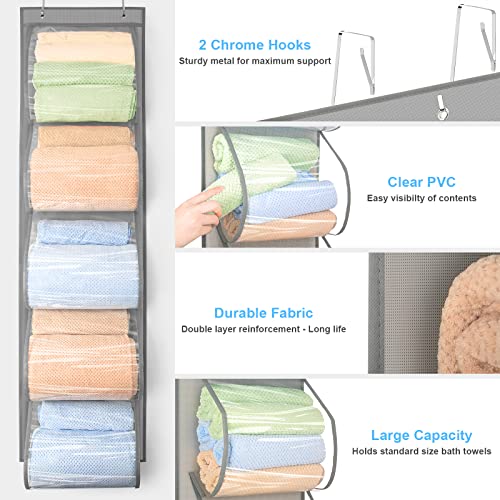 2 Chrome Hooks
Sturdy metal for maximum support

Clear PVC
Easy visibilty of contents

Durable Fabric
Double layer reinforcement - Long life

Large Capacity
Holds standard size bath towels