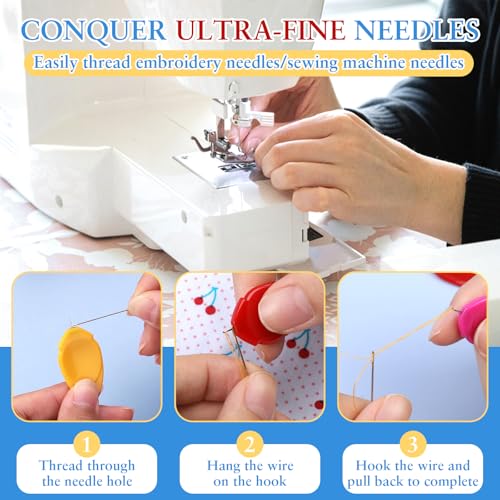 CONQUER ULTRA-FINE NEEDLES

Easily thread embroidery needles/sewing machine needles

1
Thread through the needle hole

2
Hang the wire on the hook

3
Hook the wire and pull back to complete