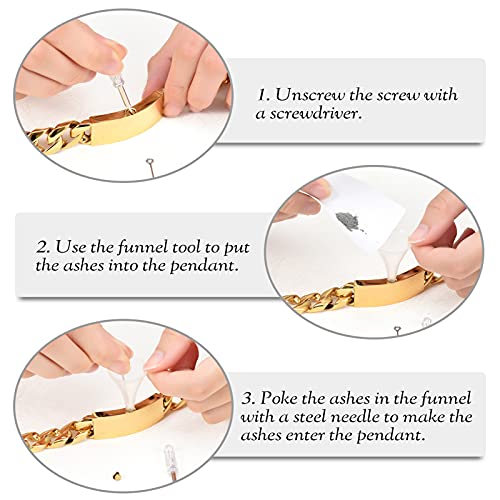 1. Unscrew the screw with a screwdriver.

2. Use the funnel tool to put the ashes into the pendant.

3. Poke the ashes in the funnel with a steel needle to make the ashes enter the pendant.