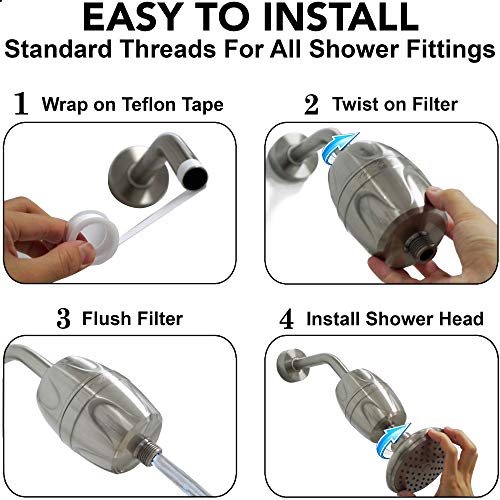 EASY TO INSTALL
Standard Threads For All Shower Fittings

1 Wrap on Teflon Tape

2 Twist on Filter

3 Flush Filter

4 Install Shower Head