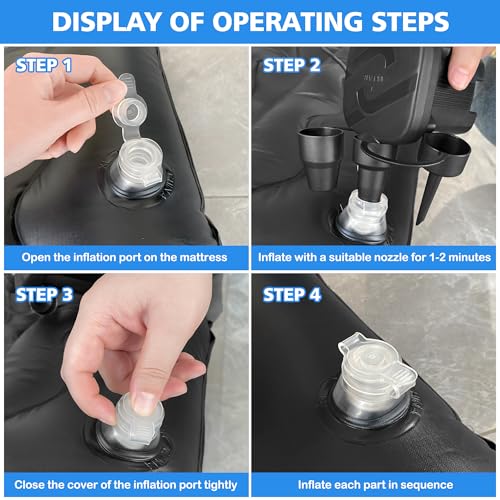 DISPLAY OF OPERATING STEPS

STEP 1

Open the inflation port on the mattress

STEP 2

Inflate with a suitable nozzle for 1-2 minutes

STEP 3

Close the cover of the inflation port tightly

STEP 4

Inflate each part in sequence