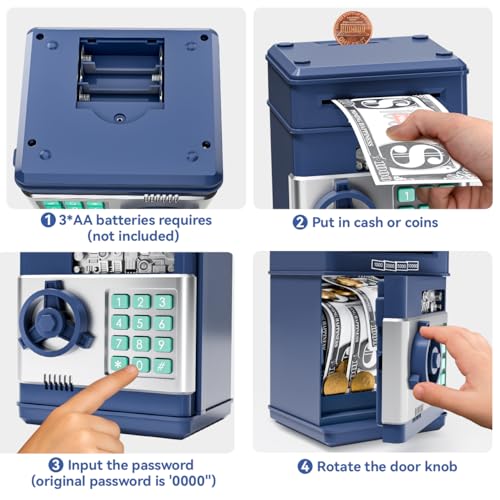 1 3*AA batteries requires (not included)

2 Put in cash or coins

1 2 3
4 5 6
7 8 9
* 0 #

3 Input the password (original password is '0000")

4 Rotate the door knob