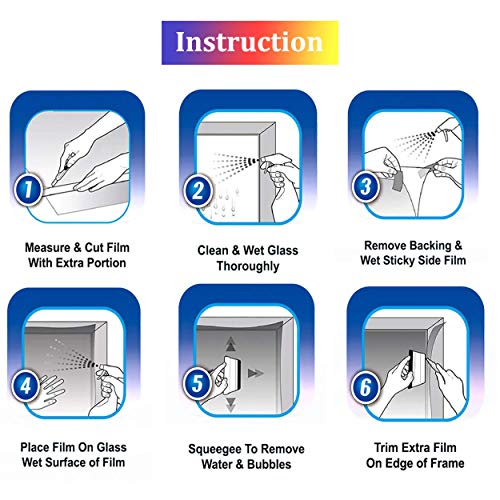 Instruction

1
Measure & Cut Film With Extra Portion

2
Clean & Wet Glass Thoroughly

3
Remove Backing & Wet Sticky Side Film

4
Place Film On Glass Wet Surface of Film

5
Squeegee To Remove Water & Bubbles

6
Trim Extra Film On Edge of Frame