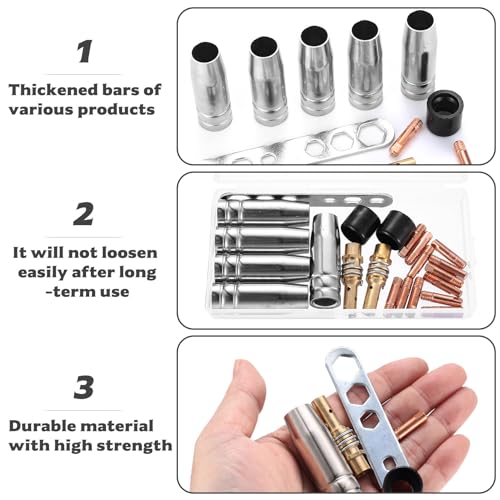 1

Thickened bars of various products

2

It will not loosen easily after long -term use

3

Durable material with high strength