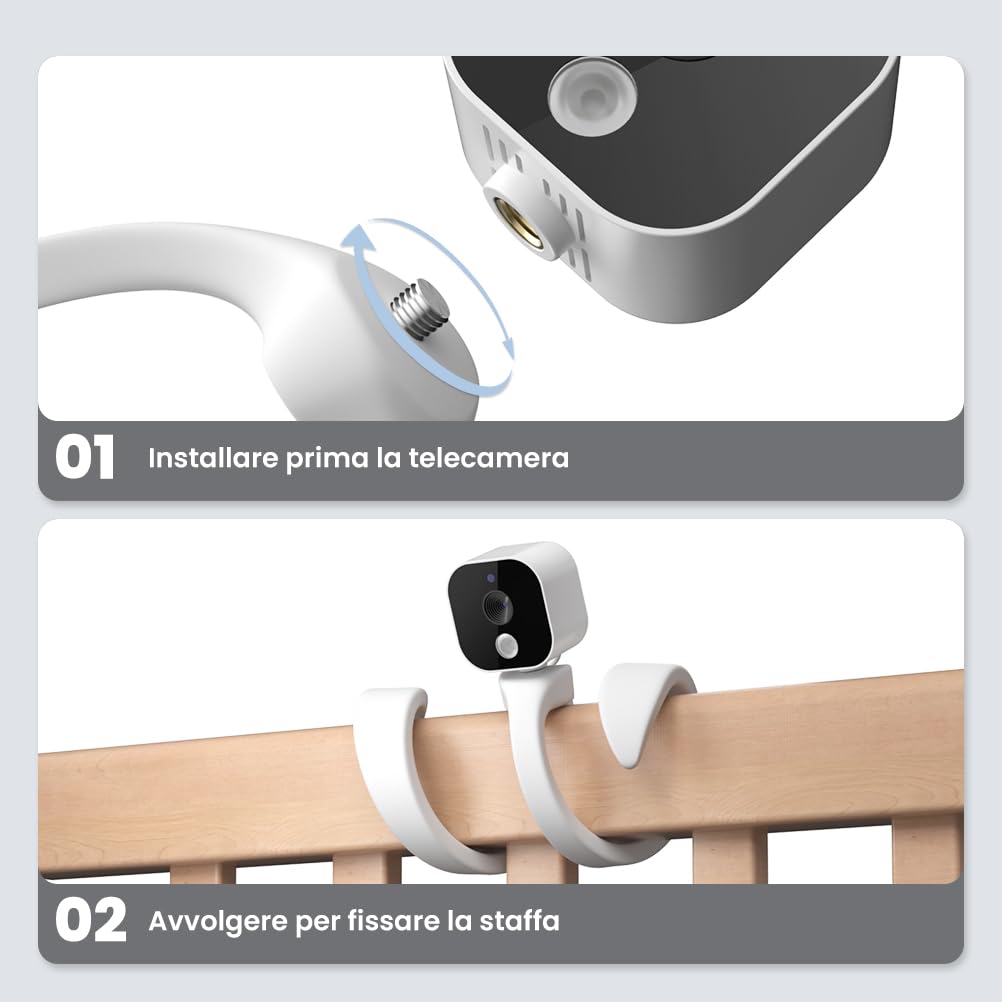 01 Installare prima la telecamera

02 Avvolgere per fissare la staffa