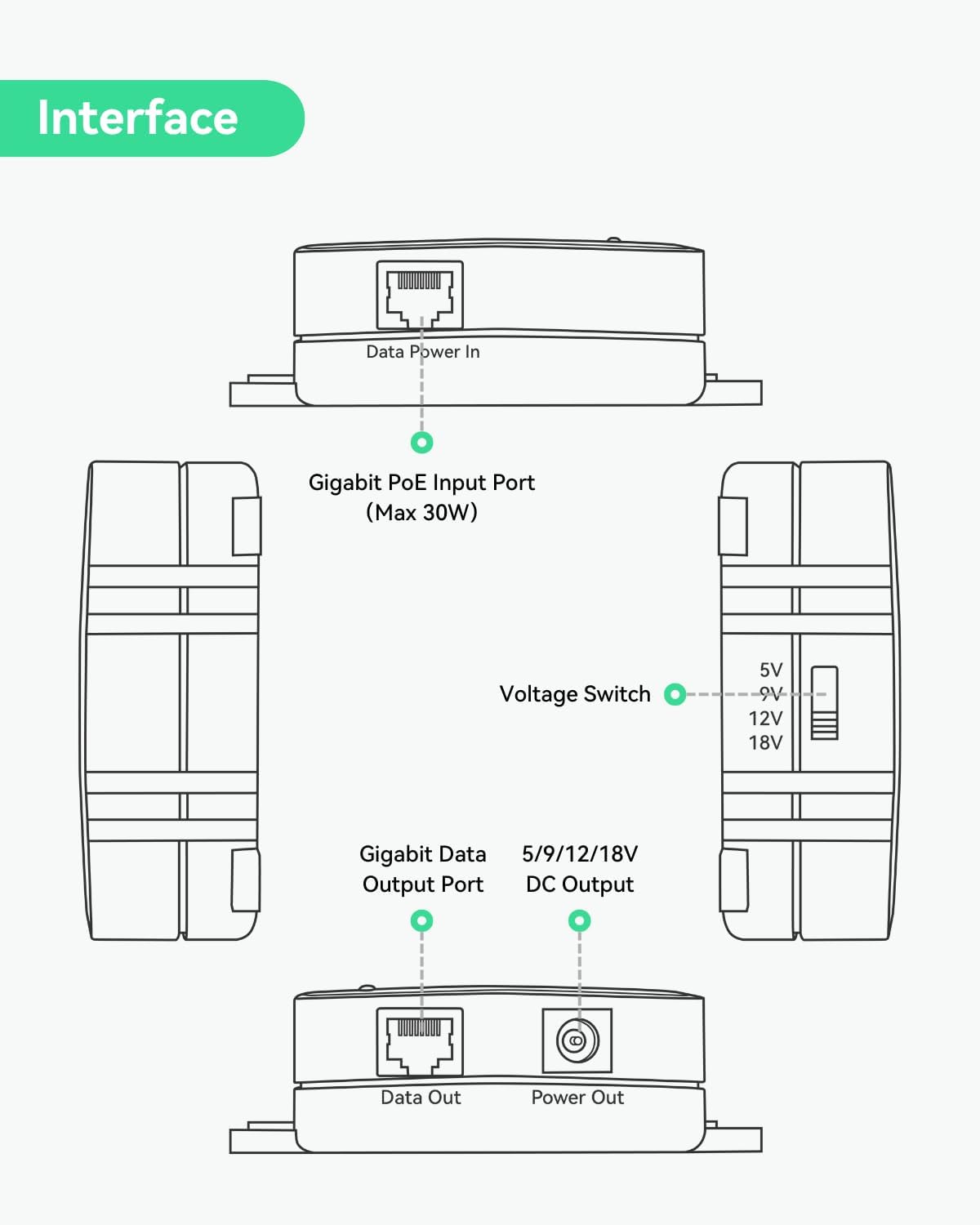 Interface

Data Power In

Gigabit PoE Input Port
(Max 30W)

Voltage Switch

5V
9V
12V
18V

Gigabit Data
Output Port

5/9/12/18V
DC Output

Data Out

Power Out