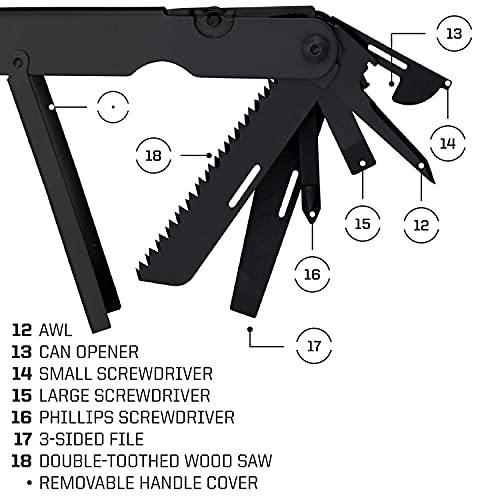 13

•

14

18

15

12

16

17

12 AWL
13 CAN OPENER
14 SMALL SCREWDRIVER
15 LARGE SCREWDRIVER
16 PHILLIPS SCREWDRIVER
17 3-SIDED FILE
18 DOUBLE-TOOTHED WOOD SAW
• REMOVABLE HANDLE COVER