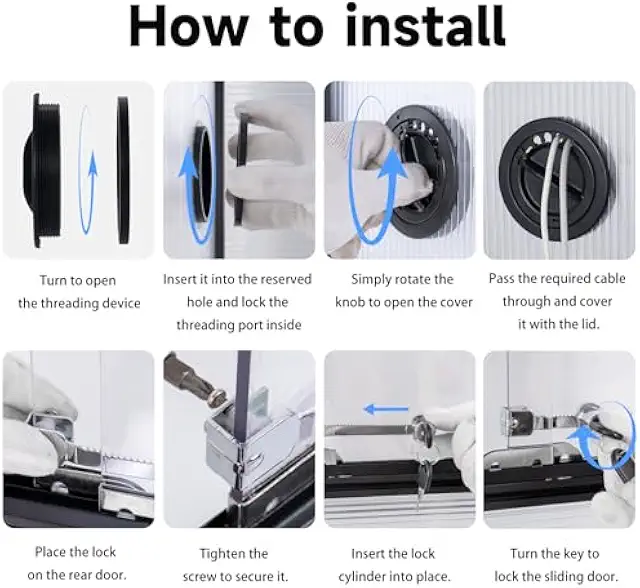 How to install

Turn to open the threading device

Insert it into the reserved hole and lock the threading port inside

Simply rotate the knob to open the cover

Pass the required cable through and cover it with the lid.

Place the lock on the rear door.

Tighten the screw to secure it.

Insert the lock cylinder into place.

Turn the key to lock the sliding door.