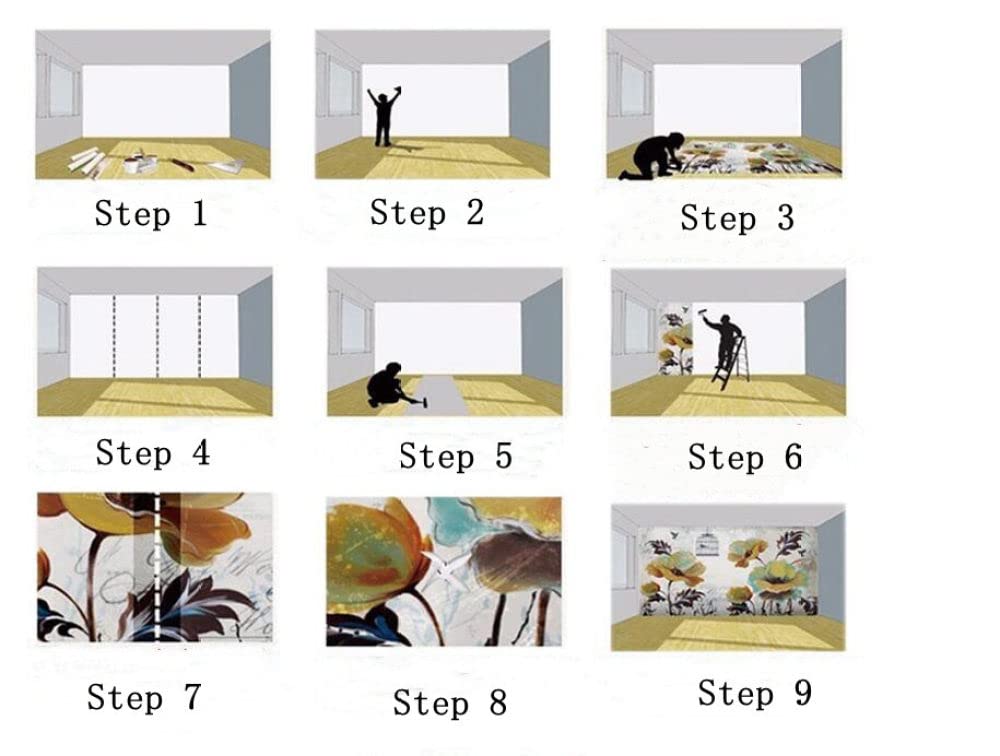 Step 1

Step 2

Step 3

Step 4

Step 5

Step 6

Step 7

Step 8

Step 9