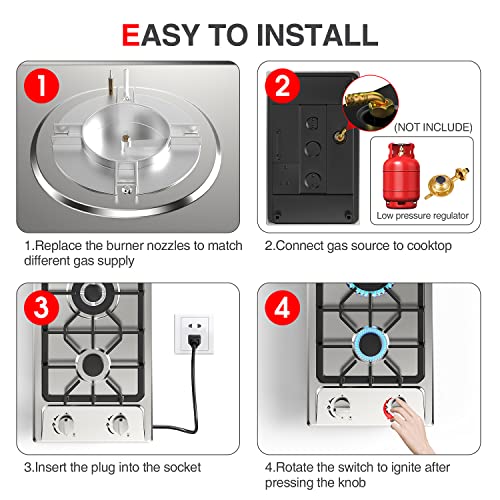 EASY TO INSTALL

1

1.Replace the burner nozzles to match different gas supply

2

(NOT INCLUDE)

Low pressure regulator

2.Connect gas source to cooktop

3

3.Insert the plug into the socket

4

4.Rotate the switch to ignite after pressing the knob