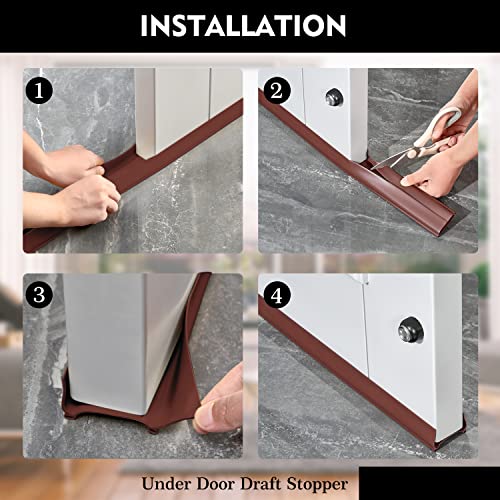 INSTALLATION

1

2

3

4

Under Door Draft Stopper