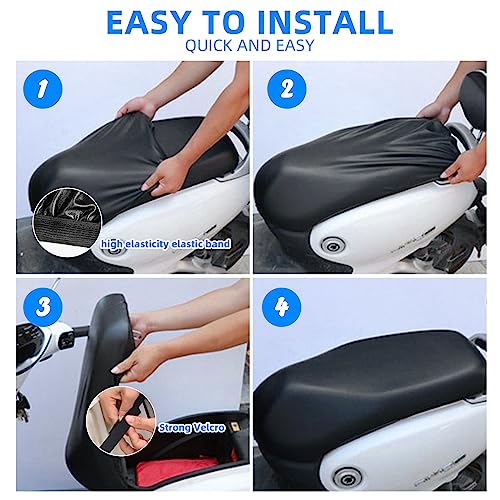 EASY TO INSTALL
QUICK AND EASY

1

high elasticity elastic band

2

3

Strong Velcro

4