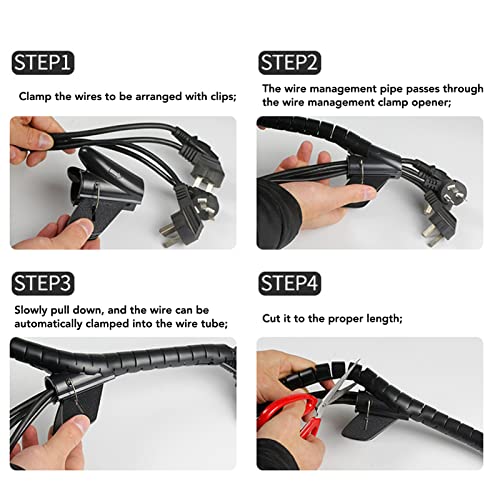 STEP1

Clamp the wires to be arranged with clips;

STEP2

The wire management pipe passes through the wire management clamp opener;

STEP3

Slowly pull down, and the wire can be automatically clamped into the wire tube;

STEP4

Cut it to the proper length;