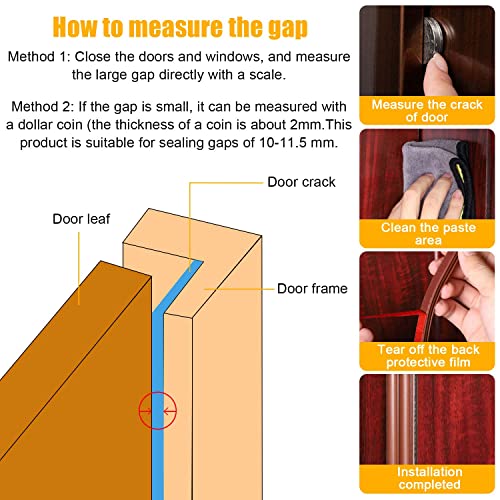 How to measure the gap

Method 1: Close the doors and windows, and measure the large gap directly with a scale.

Method 2: If the gap is small, it can be measured with a dollar coin (the thickness of a coin is about 2mm.This product is suitable for sealing gaps of 10-11.5 mm.

Door crack

Door leaf

Door frame

Measure the crack of door

Clean the paste area

Tear off the back protective film

Installation completed