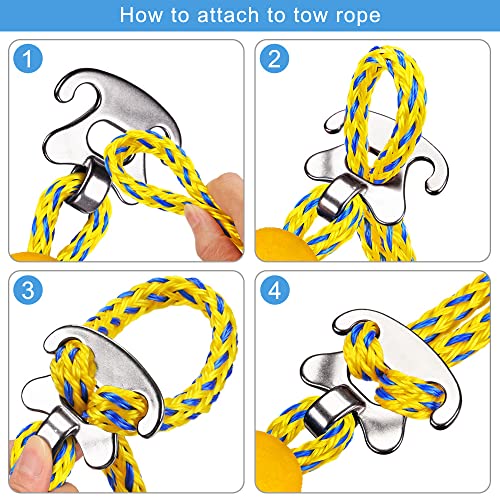 How to attach to tow rope

1

2

3

4