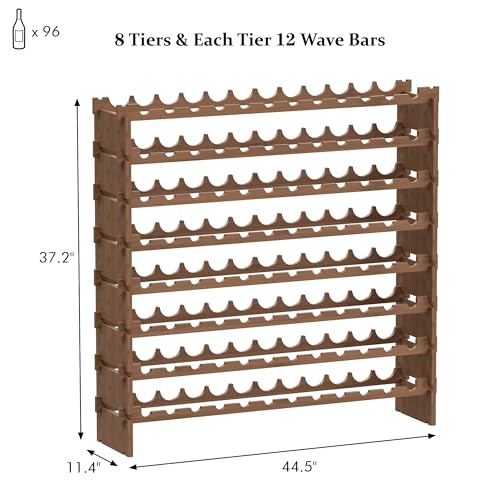 x 96

8 Tiers & Each Tier 12 Wave Bars

37.2"

11.4"

44.5"