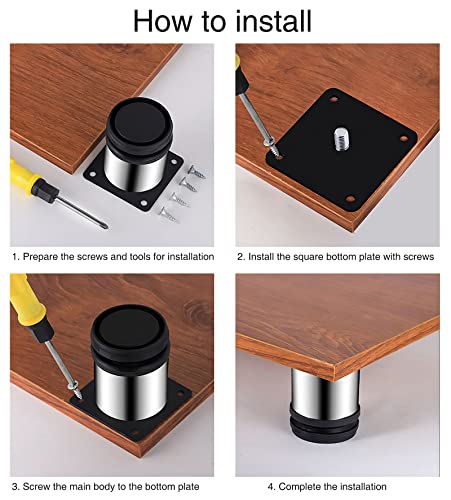 How to install

1. Prepare the screws and tools for installation

2. Install the square bottom plate with screws

3. Screw the main body to the bottom plate

4. Complete the installation