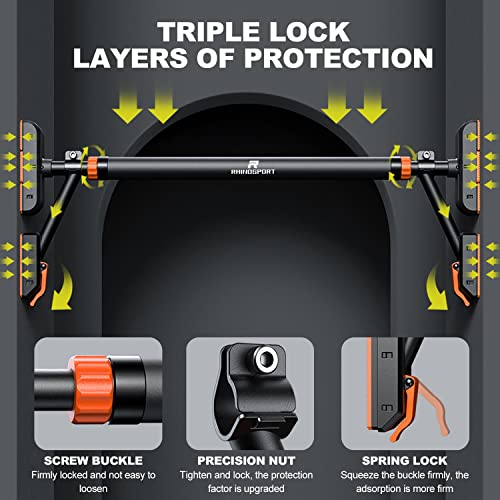 TRIPLE LOCK
LAYERS OF PROTECTION

R
RHINOSPORT

SCREW BUCKLE
Firmly locked and not easy to loosen

PRECISION NUT
Tighten and lock, the protection factor is upgraded

SPRING LOCK
Squeeze the buckle firmly, the adsorption is more firm