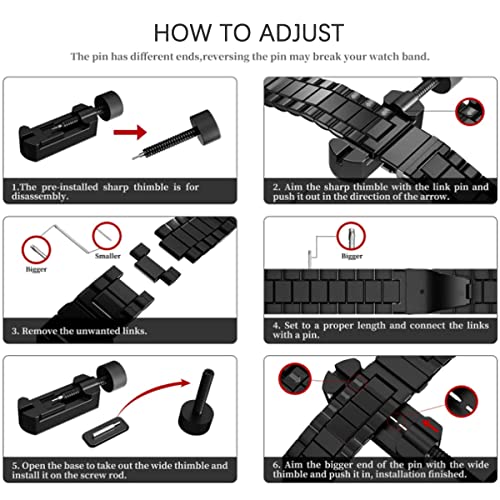 HOW TO ADJUST

The pin has different ends,reversing the pin may break your watch band.

1.The pre-installed sharp thimble is for disassembly.

2. Aim the sharp thimble with the link pin and push it out in the direction of the arrow.

Bigger

Smaller

3. Remove the unwanted links.

Bigger

4. Set to a proper length and connect the links with a pin.

5. Open the base to take out the wide thimble and install it on the screw rod.

6. Aim the bigger end of the pin with the wide thimble and push it in, installation finished.