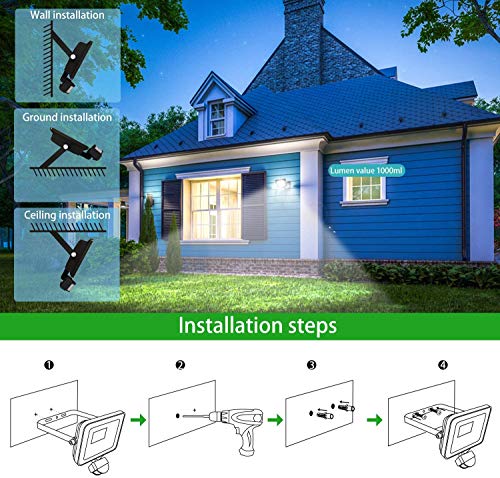 Wall installation

Ground installation

Ceiling installation

Lumen value 1000ml

Installation steps

❶

❷

❸

❹