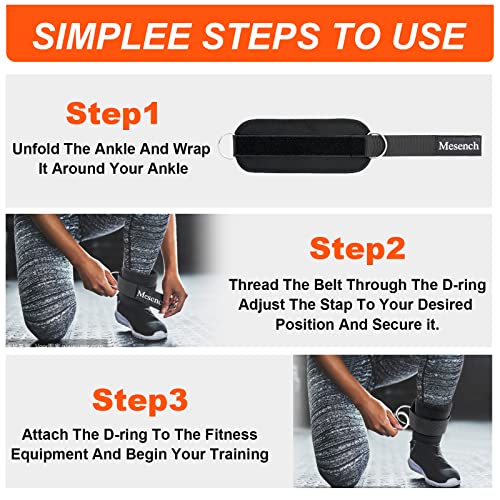 SIMPLEE STEPS TO USE

Step1

Unfold The Ankle And Wrap It Around Your Ankle

Mesench

Mesench

Step2

Thread The Belt Through The D-ring Adjust The Stap To Your Desired Position And Secure it.

Step3

Attach The D-ring To The Fitness Equipment And Begin Your Training