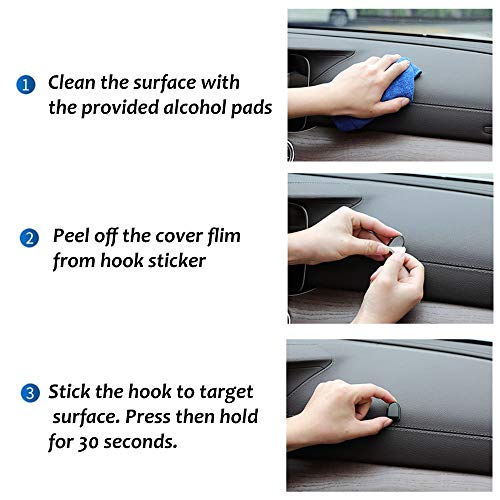 1 Clean the surface with the provided alcohol pads

2 Peel off the cover flim from hook sticker

3 Stick the hook to target surface. Press then hold for 30 seconds.