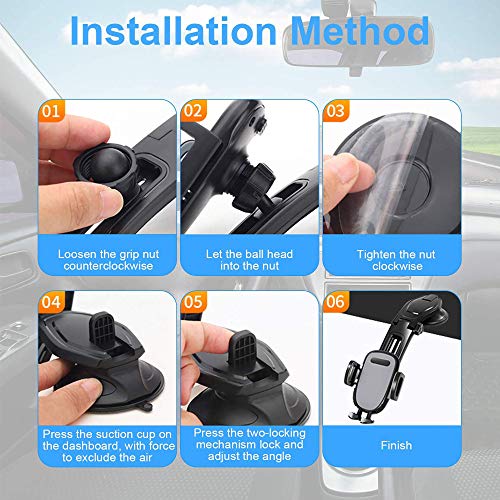 Installation Method

01

Loosen the grip nut counterclockwise

02

Let the ball head into the nut

03

Tighten the nut clockwise

04

Press the suction cup on the dashboard, with force to exclude the air

05

Press the two-locking mechanism lock and adjust the angle

06

Finish