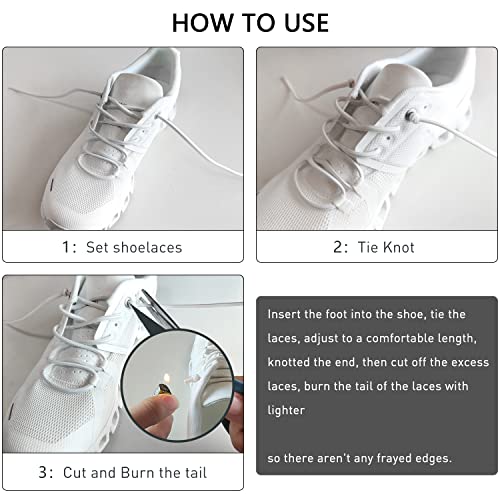 HOW TO USE

1: Set shoelaces

2: Tie Knot

3: Cut and Burn the tail

Insert the foot into the shoe, tie the laces, adjust to a comfortable length, knotted the end, then cut off the excess laces, burn the tail of the laces with lighter

so there aren't any frayed edges.