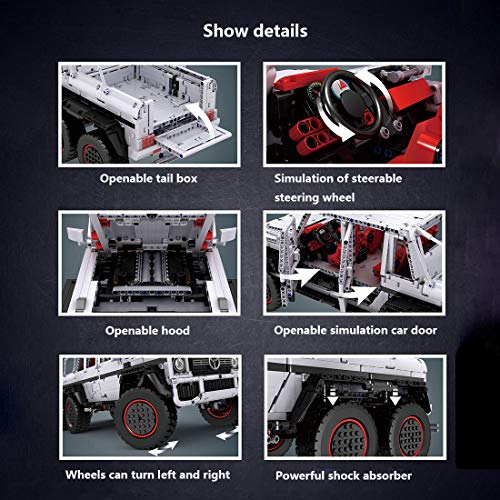 Show details

Openable tail box

Simulation of steerable steering wheel

Openable hood

Openable simulation car door

Wheels can turn left and right

Powerful shock absorber