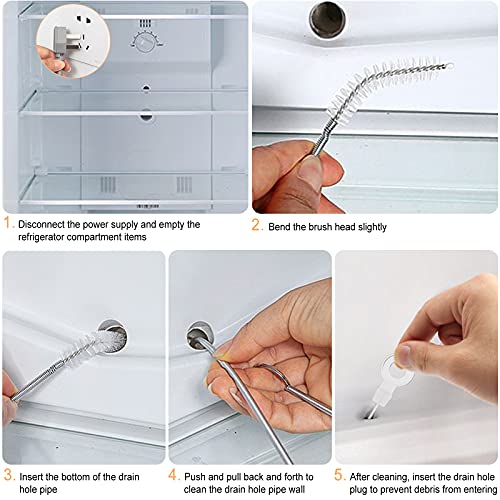 1. Disconnect the power supply and empty the refrigerator compartment items

2. Bend the brush head slightly

3. Insert the bottom of the drain hole pipe

4. Push and pull back and forth to clean the drain hole pipe wall

5. After cleaning, insert the drain hole plug to prevent debris from entering