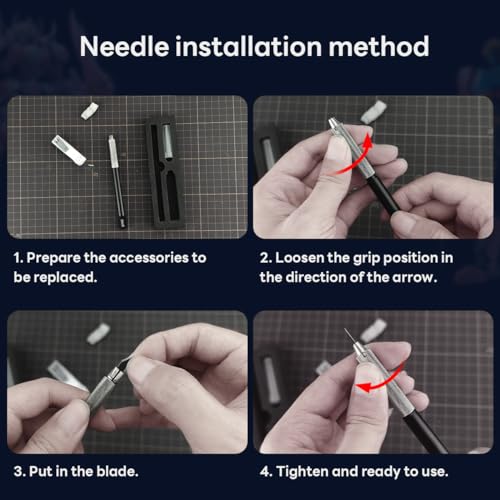 Needle installation method

1. Prepare the accessories to be replaced.

2. Loosen the grip position in the direction of the arrow.

3. Put in the blade.

4. Tighten and ready to use.